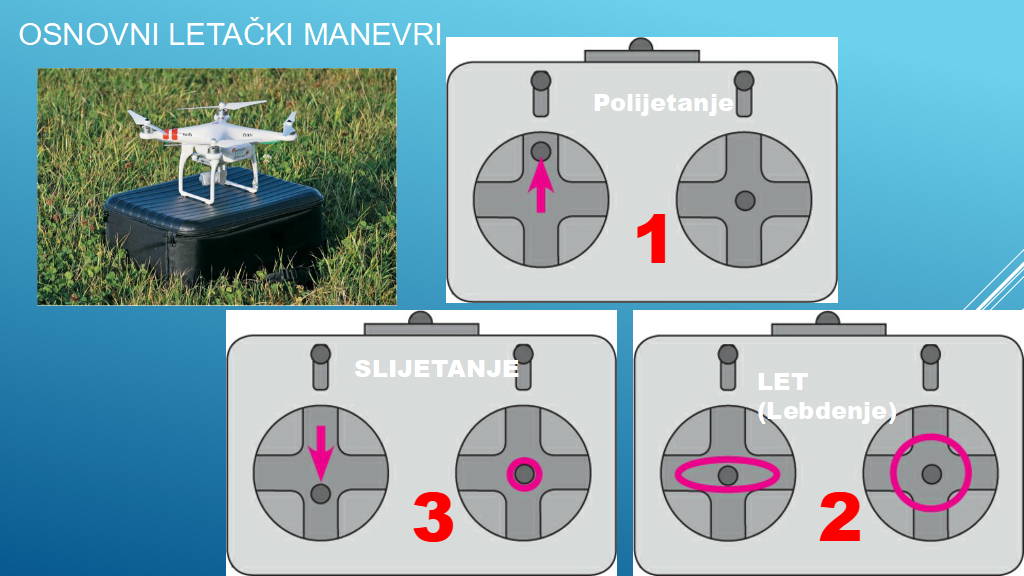 OSNOVNI LETAČKI MANEVRI

Polijetanje

1

SLIJETANJE

3

LET
(Lebdenje)

2